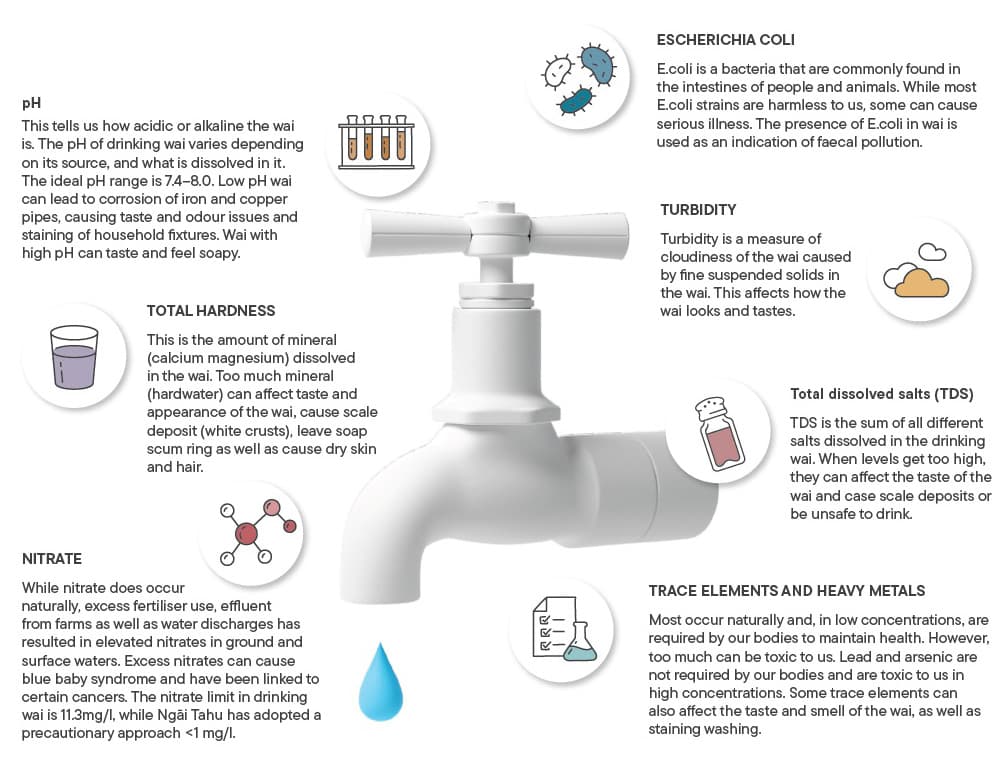 pH

This tells us how acidic or alkaline the wai is. The pH of drinking wai varies depending on its source, and what is dissolved in it. The ideal pH range is 7.4–8.0. Low pH wai can lead to corrosion of iron and copper pipes, causing taste and odour issues and staining of household fixtures. Wai with high pH can taste and feel soapy.

TOTAL HARDNESS

This is the amount of mineral (calcium magnesium) dissolved in the wai. Too much mineral (hardwater) can affect taste and appearance of the wai, cause scale deposit (white crusts), leave soap scum ring as well as cause dry skin and hair.

NITRATE

While nitrate does occur naturally, excess fertiliser use, effluent from farms as well as water discharges has resulted in elevated nitrates in ground and surface waters. Excess nitrates can cause blue baby syndrome and have been linked to certain cancers. The nitrate limit in drinking wai is 11.3mg/l, while Ngāi Tahu has adopted a precautionary approach <1 mg/l.

ESCHERICHIA COLI

E.coli is a bacteria that are commonly found in the intestines of people and animals. While most E.coli strains are harmless to us, some can cause serious illness. The presence of E.coli in wai is used as an indication of faecal pollution.

TURBIDITY

Turbidity is a measure of cloudiness of the wai caused by fine suspended solids in the wai. This affects how the wai looks and tastes.

Total dissolved salts (TDS)

TDS is the sum of all different salts dissolved in the drinking wai. When levels get too high, they can affect the taste of the wai and case scale deposits or be unsafe to drink.

TRACE ELEMENTS AND HEAVY METALS

Most occur naturally and, in low concentrations, are required by our bodies to maintain health. However, too much can be toxic to us. Lead and arsenic are not required by our bodies and are toxic to us in high concentrations. Some trace elements can also affect the taste and smell of the wai, as well as staining washing.